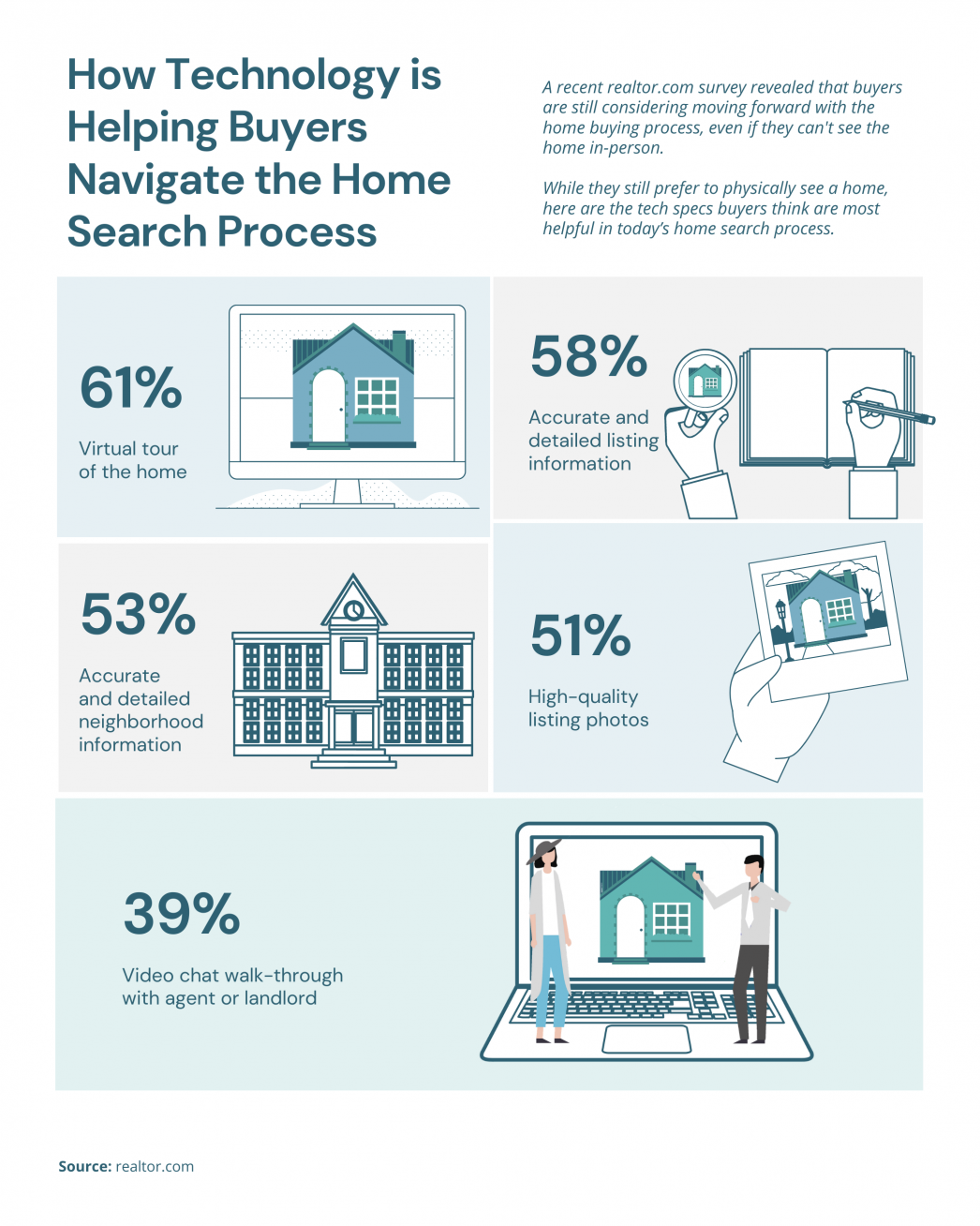 How Technology is Helping Buyers Navigate the Home Search Process

A recent realtor.com survey revealed that buyers are still considering moving forward with the home buying process, even if they can't see the home in-person.

While they still prefer to physically see a home, here are the tech specs buyers think are most helpful in today's home search process.

61%

Virtual tour of the home

58%

Accurate and detailed listing information

53%

Accurate and detailed neighborhood information

51%

High-quality listing photos

39%

Video chat walk-through with agent or landlord

Source: realtor.com