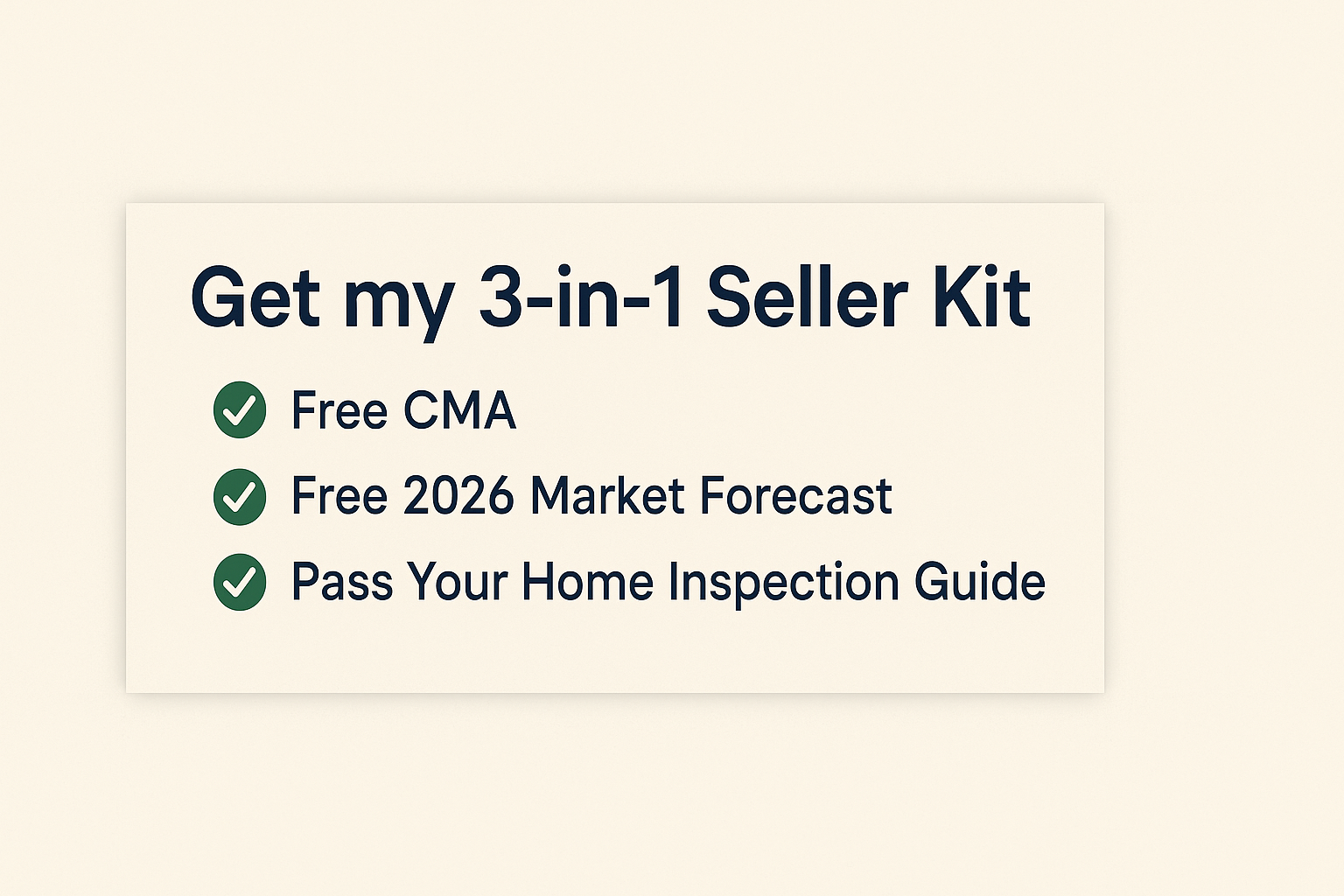 Get my 3-in-1 Seller Kit

✓ Free CMA

✓ Free 2026 Market Forecast

✓ Pass Your Home Inspection Guide